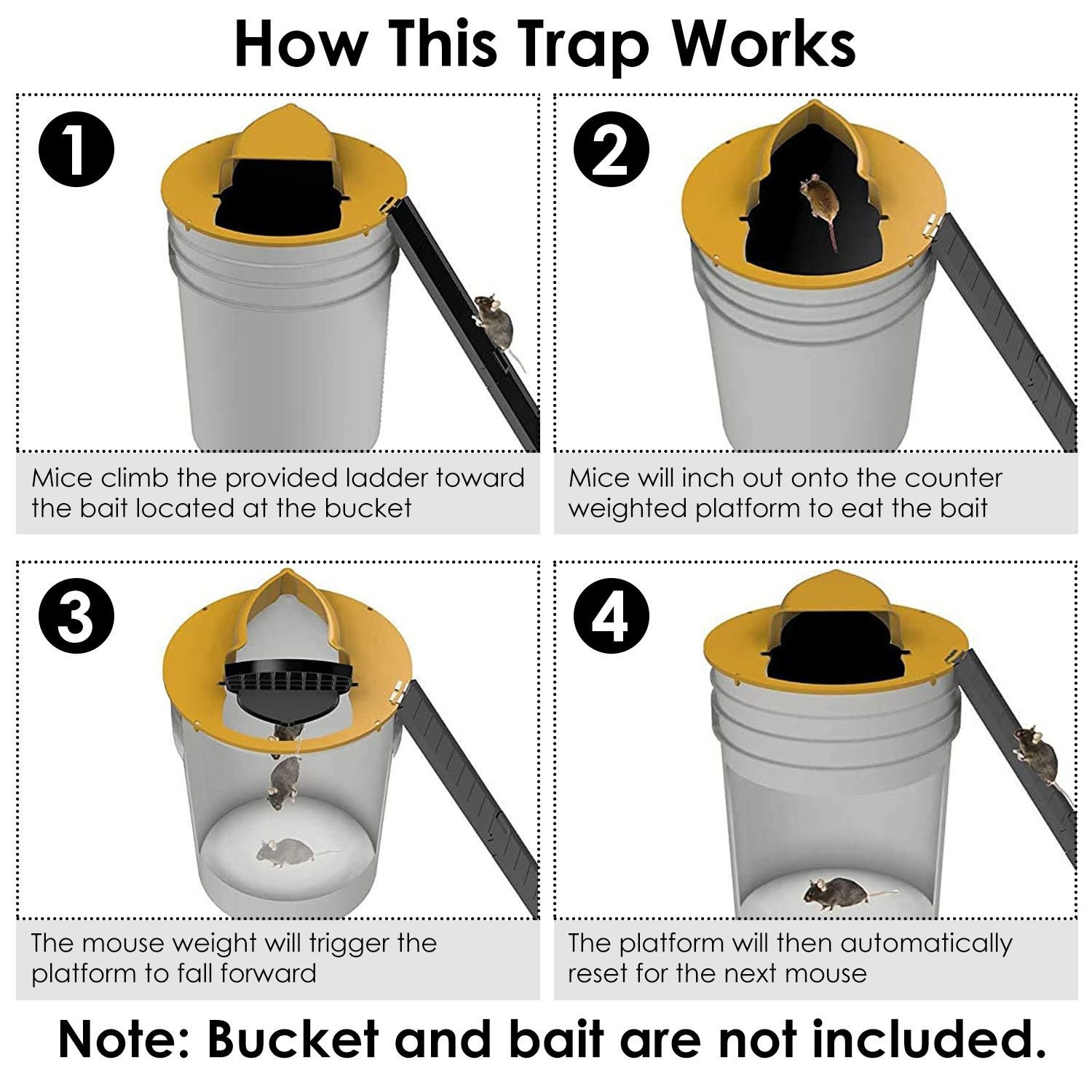 How This Trap Works

1

Mice climb the provided ladder toward the bait located at the bucket

2

Mice will inch out onto the counter weighted platform to eat the bait

3

The mouse weight will trigger the platform to fall forward

4

The platform will then automatically reset for the next mouse

Note: Bucket and bait are not included.